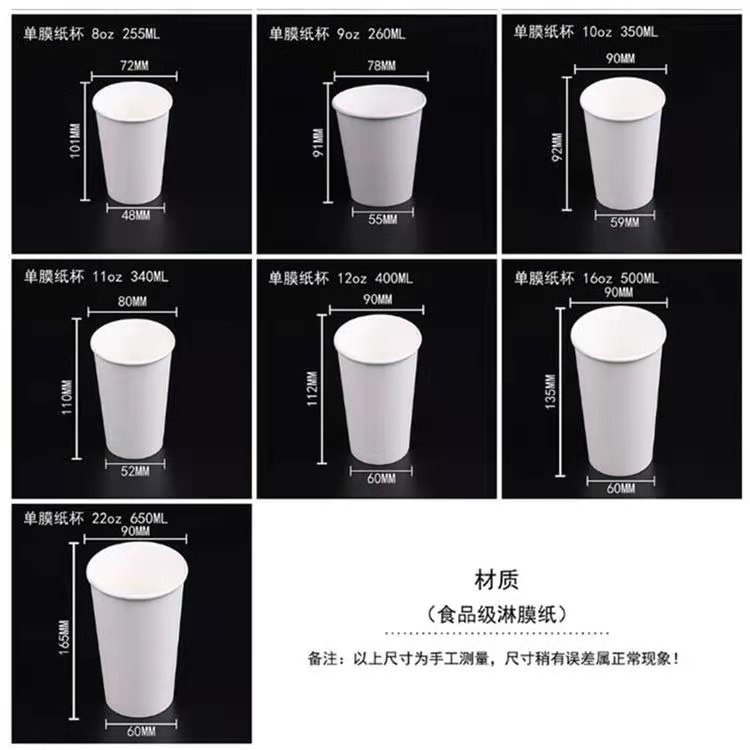 单膜纸杯 8oz 255ML
72MM
101MM
48MM

单膜纸杯 9oz 260ML
78MM
91MM
55MM

单膜纸杯 10oz 350ML
90MM
92MM
59MM

单膜纸杯 11oz 340ML
80MM
110MM
52MM

单膜纸杯 12oz 400ML
90MM
112MM
60MM

单膜纸杯 16oz 500ML
90MM
135MM
60MM

单膜纸杯 22oz 650ML
90MM
165MM
60MM

材质
（食品级淋膜纸）

备注：以上尺寸为手工测量，尺寸稍有误差属正常现象！